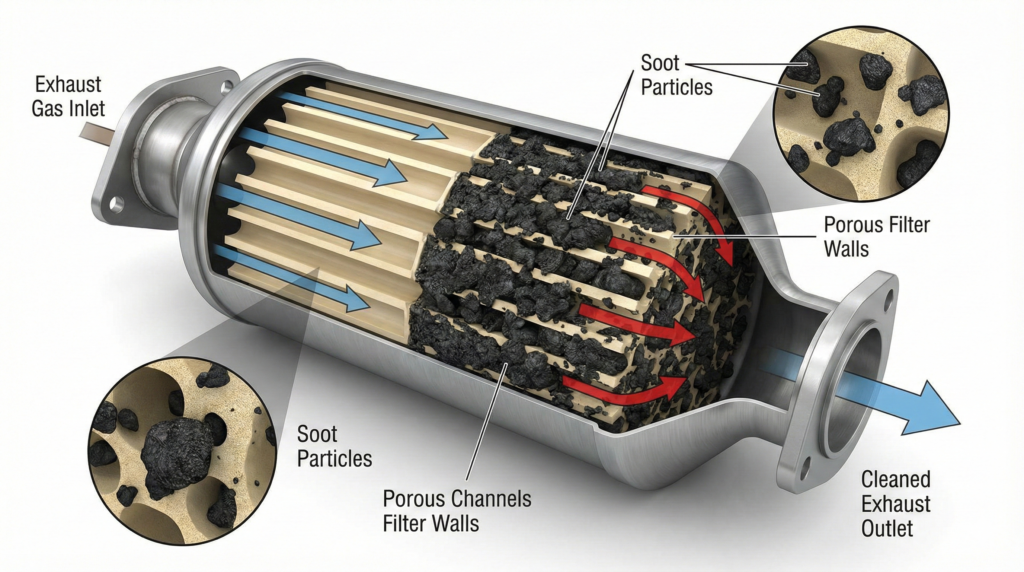 Exhaust Gas Inlet

Soot Particles

Porous Filter Walls

Soot Particles

Porous Channels Filter Walls

Cleaned Exhaust Outlet